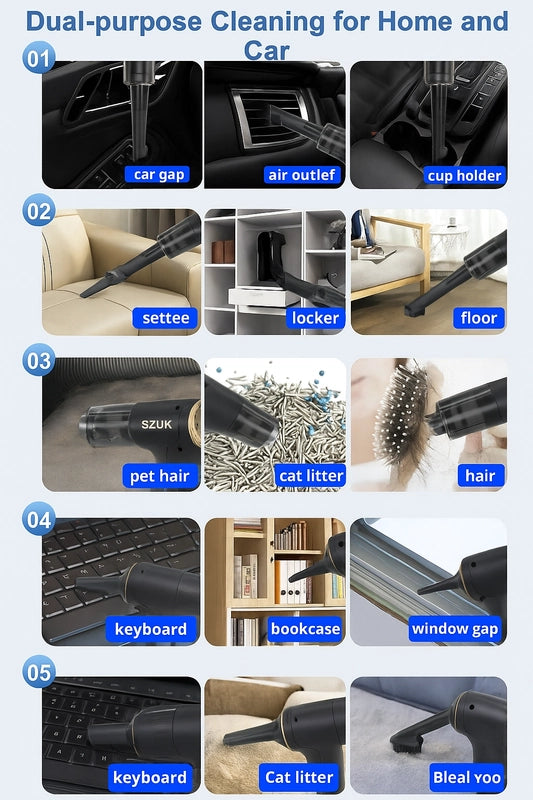 Dual-purpose Cleaning for Home and Car

01
car gap
air outlef
cup holder

02
settee
locker
floor

03
SZUK
pet hair
cat litter
hair

04
keyboard
bookcase
window gap

05
keyboard
Cat litter
Bleal yoo